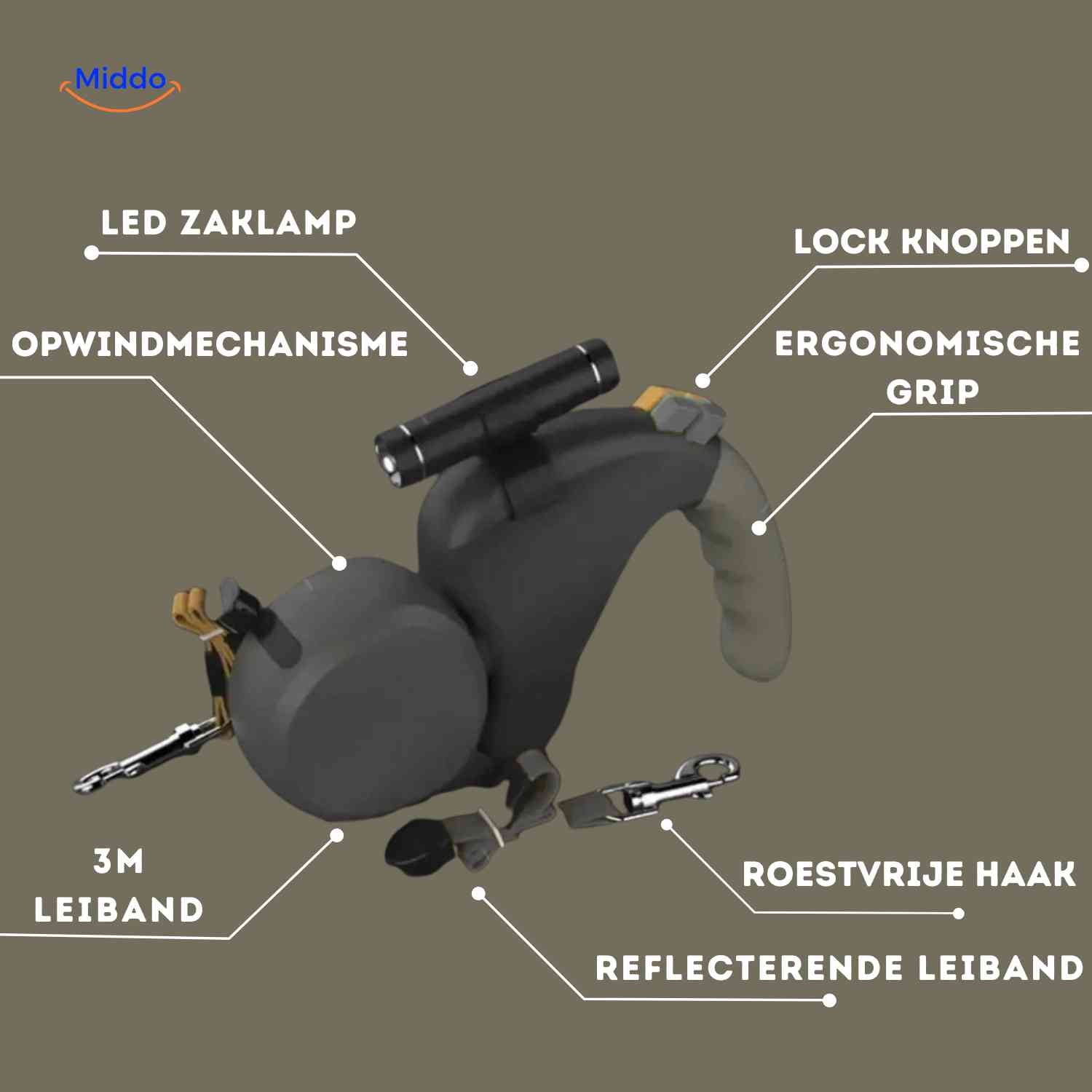 Middo

LED ZAKLAMP

LOCK KNOPPEN

OPWINDMECHANISME

ERGONOMISCHE GRIP

3M LEIBAND

ROESTVRIJE HAAK

REFLECTERENDE LEIBAND